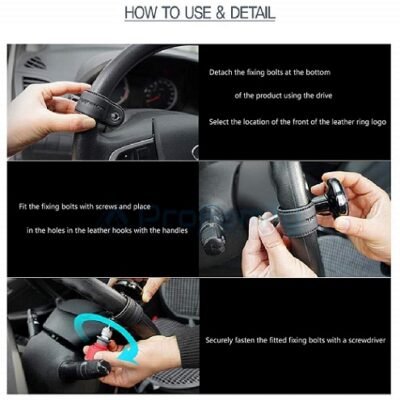 HOW TO USE & DETAIL

Detach the fixing bolts at the bottom

of the product using the drive

Select the location of the front of the leather ring logo

Fit the fixing bolts with screws and place

in the holes in the leather hooks with the handles

Securely fasten the fitted fixing bolts with a screwdriver