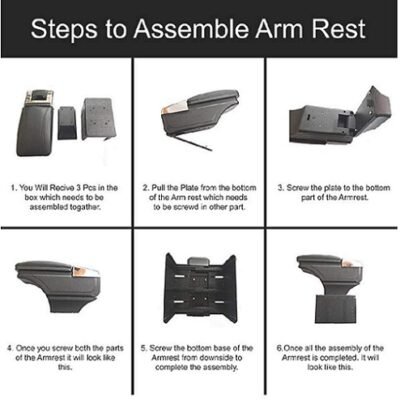 Steps to Assemble Arm Rest

1. You Will Recive 3 Pcs in the box which needs to be assembled togather.

2. Pull the Plate from the bottom of the Arm rest which needs to be screwd in other part.

3. Screw the plate to the bottom part of the Armrest.

4. Once you screw both the parts of the Armrest it will look like this.

5. Screw the bottom base of the Armrest from downside to complete the assembly.

6.Once all the assembly of the Armrest is completed. It will look like this.